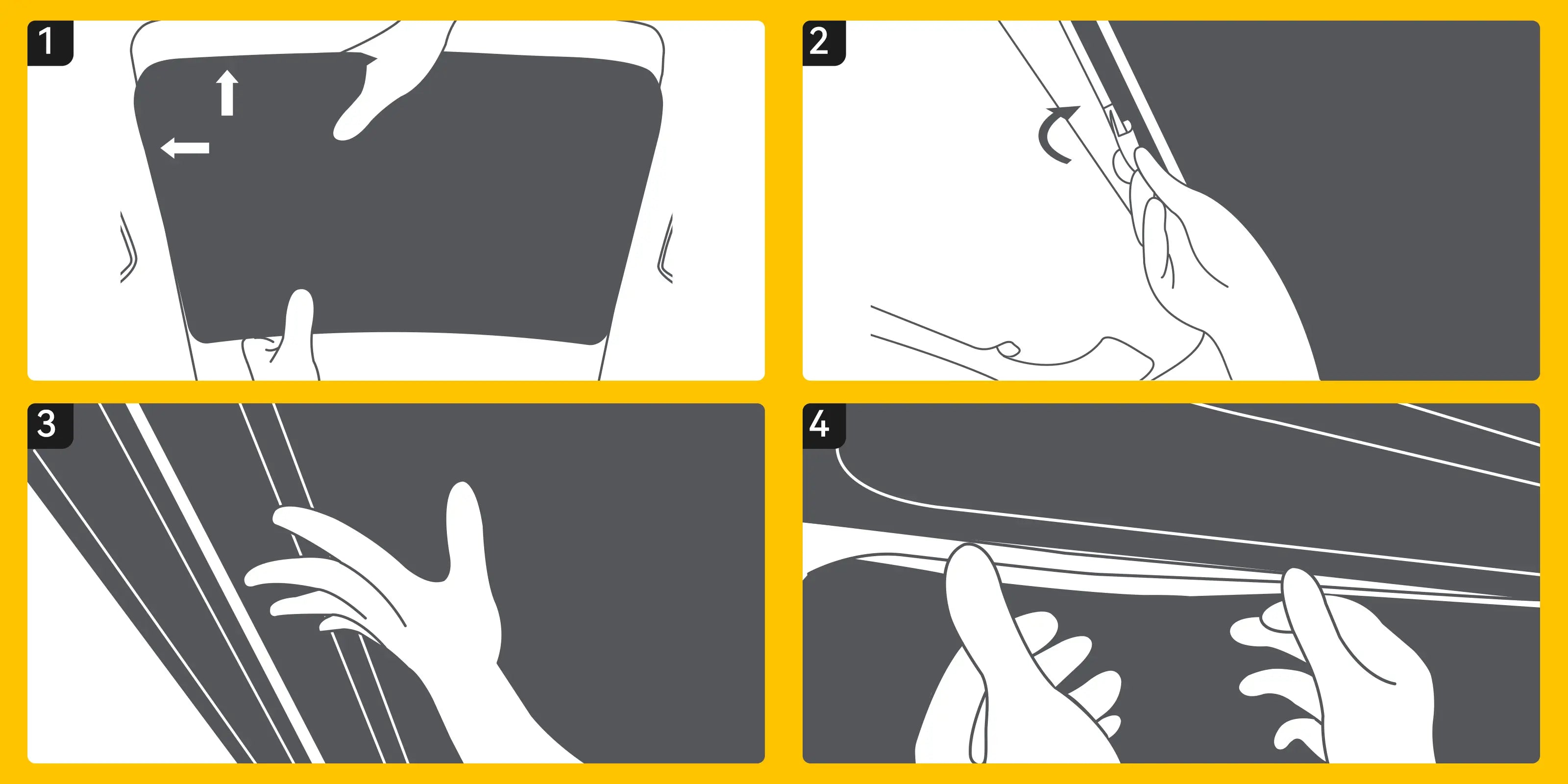 1

2

3

4