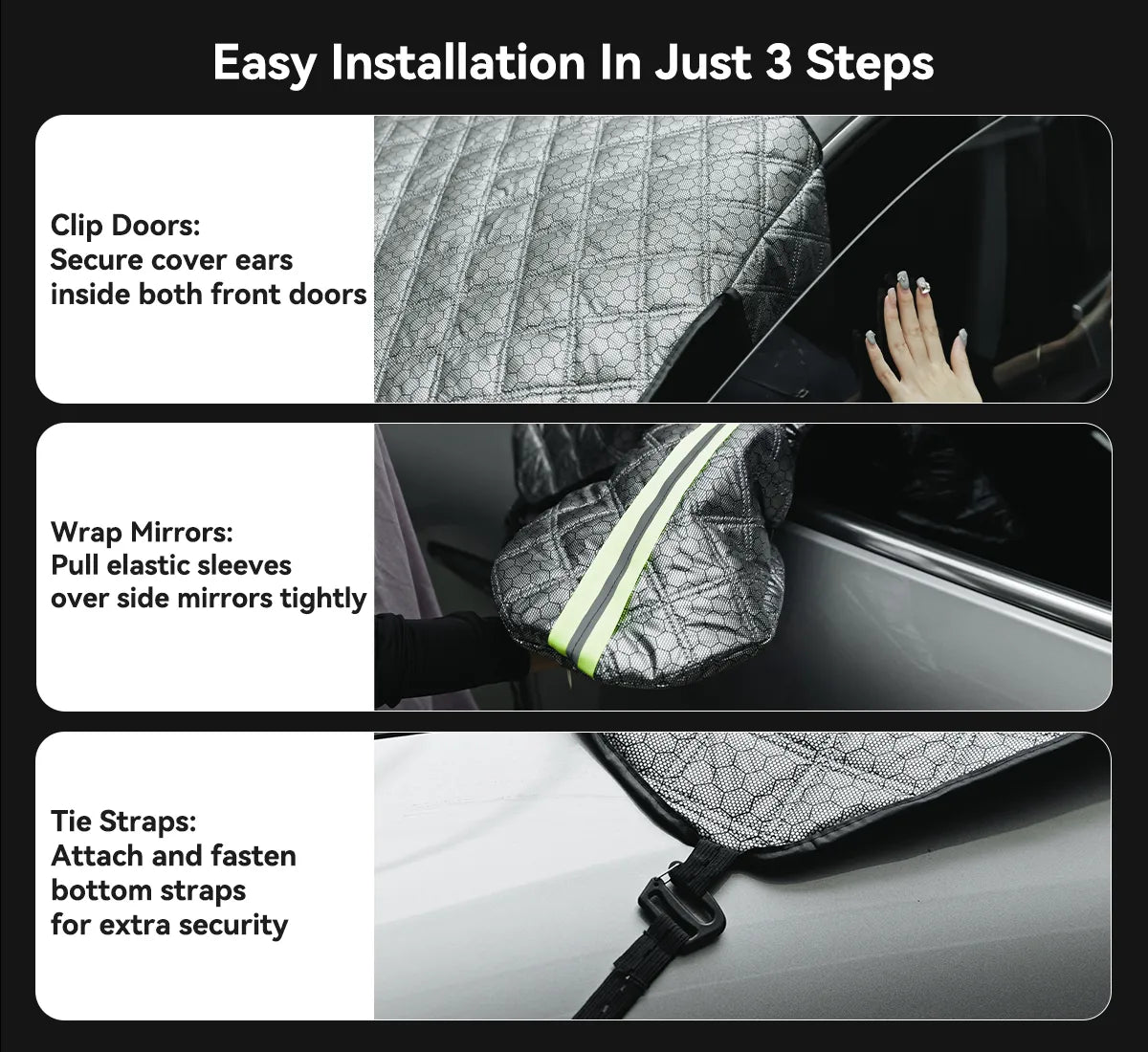 Easy Installation In Just 3 Steps

Clip Doors:
Secure cover ears inside both front doors

Wrap Mirrors:
Pull elastic sleeves over side mirrors tightly

Tie Straps:
Attach and fasten bottom straps for extra security