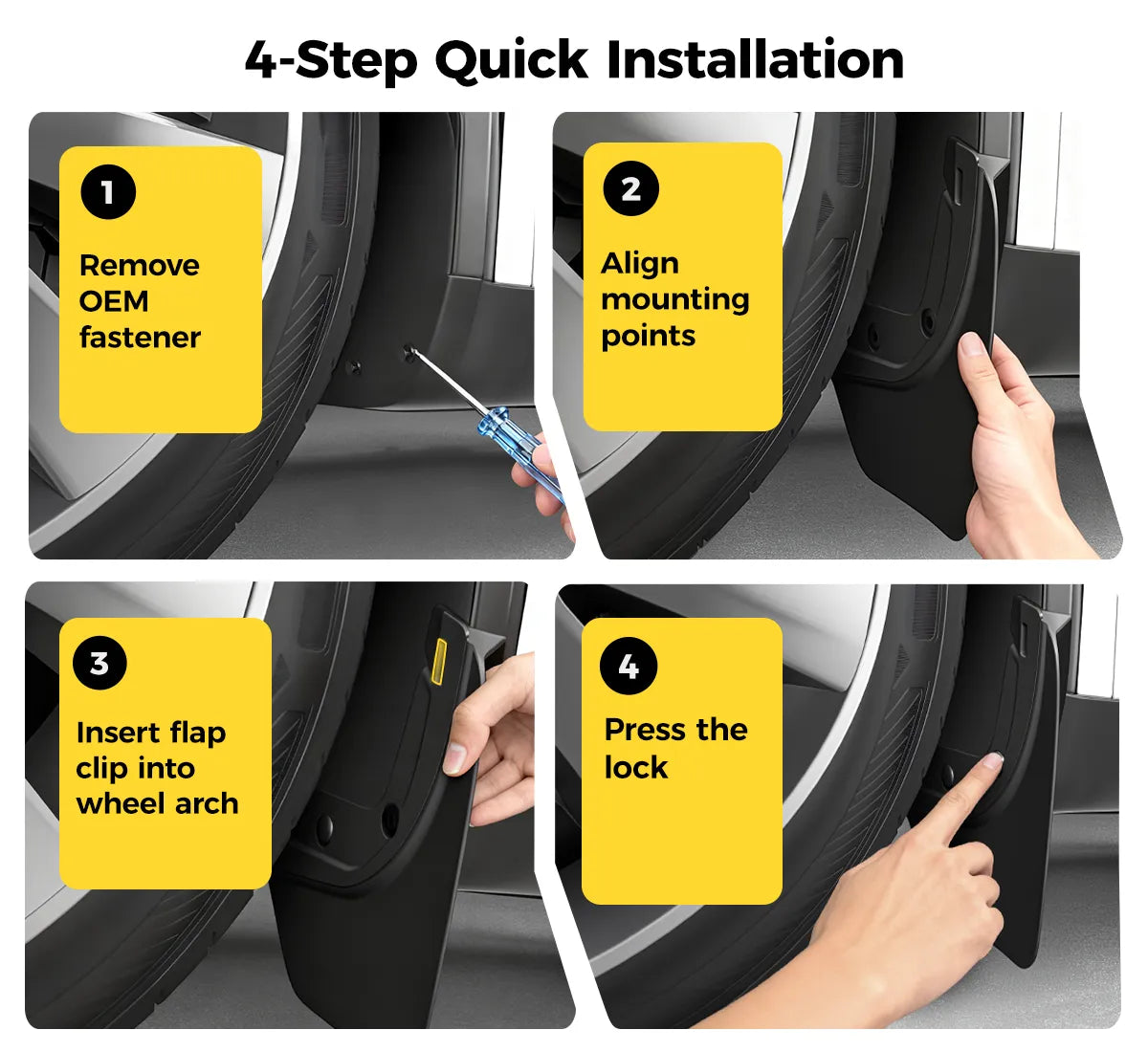 4-Step Quick Installation

1

Remove OEM fastener

2

Align mounting points

3

Insert flap clip into wheel arch

4

Press the lock