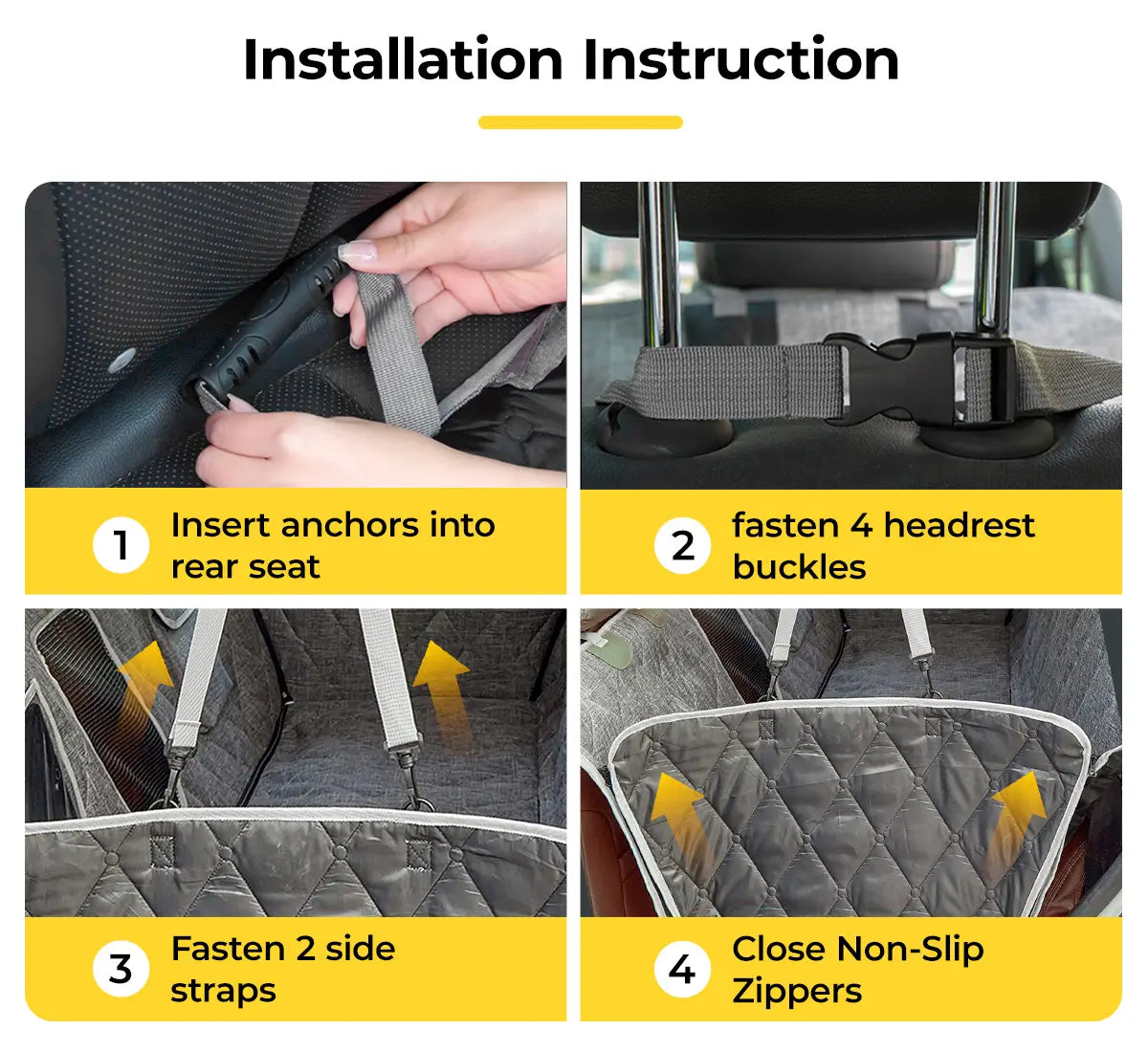 Installation Instruction

1 Insert anchors into rear seat

2 fasten 4 headrest buckles

3 Fasten 2 side straps

4 Close Non-Slip Zippers